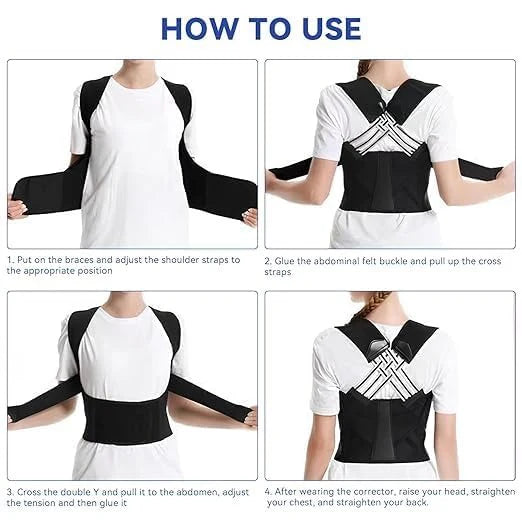 HOW TO USE

1. Put on the braces and adjust the shoulder straps to the appropriate position

2. Glue the abdominal felt buckle and pull up the cross straps

3. Cross the double Y and pull it to the abdomen, adjust the tension and then glue it

4. After wearing the corrector, raise your head, straighten your chest, and straighten your back.